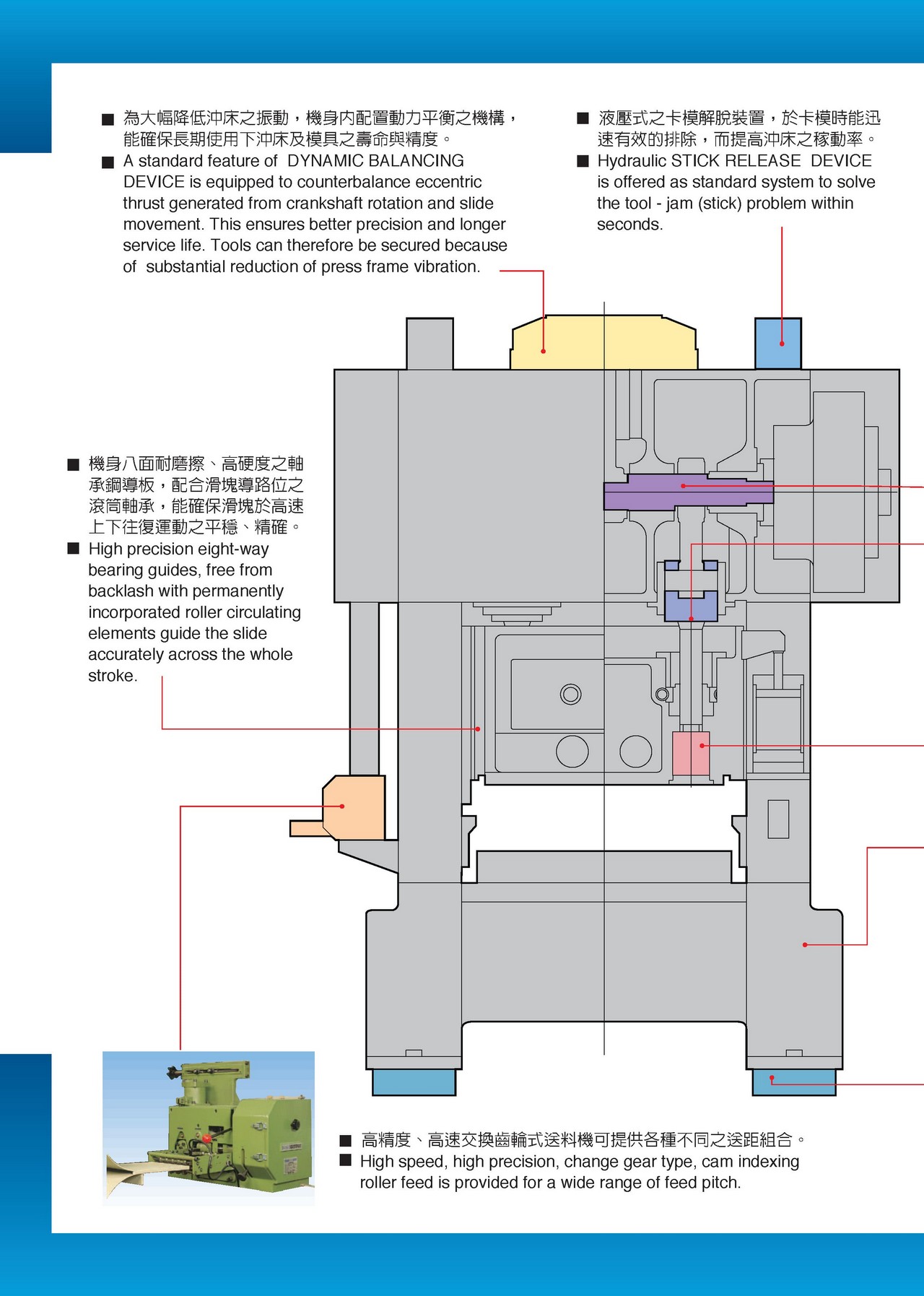 ■ 為大幅降低沖床之振動，機身內配置動力平衡之機構，能確保長期使用下沖床及模具之壽命與精度。

■ A standard feature of DYNAMIC BALANCING DEVICE is equipped to counterbalance eccentric thrust generated from crankshaft rotation and slide movement. This ensures better precision and longer service life. Tools can therefore be secured because of substantial reduction of press frame vibration.

■ 液壓式之卡模解脫裝置，於卡模時能迅速有效的排除，而提高沖床之稼動率。

■ Hydraulic STICK RELEASE DEVICE is offered as standard system to solve the tool - jam (stick) problem within seconds.

■ 機身八面耐磨擦、高硬度之軸承鋼導板，配合滑塊導路位之滾筒軸承，能確保滑塊於高速上下往復運動之平穩、精確。

■ High precision eight-way bearing guides, free from backlash with permanently incorporated roller circulating elements guide the slide accurately across the whole stroke.

■ 高精度、高速交換齒輪式送料機可提供各種不同之送距組合。

■ High speed, high precision, change gear type, cam indexing roller feed is provided for a wide range of feed pitch.